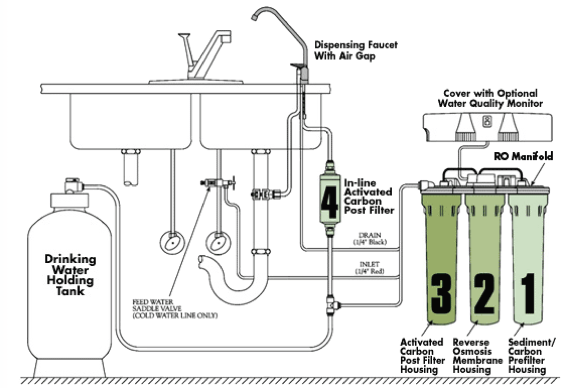 Dispensing Faucet With Air Gap

Cover with Optional Water Quality Monitor

RO Manifold

4

In-line Activated Carbon Post Filter

DRAIN (1/4" Black)

INLET (1/4" Red)

Drinking Water Holding Tank

FEED WATER SADDLE VALVE (COLD WATER LINE ONLY)

3

2

1

Activated Carbon Post Filter Housing

Reverse Osmosis Membrane Housing

Sediment/ Carbon Prefilter Housing